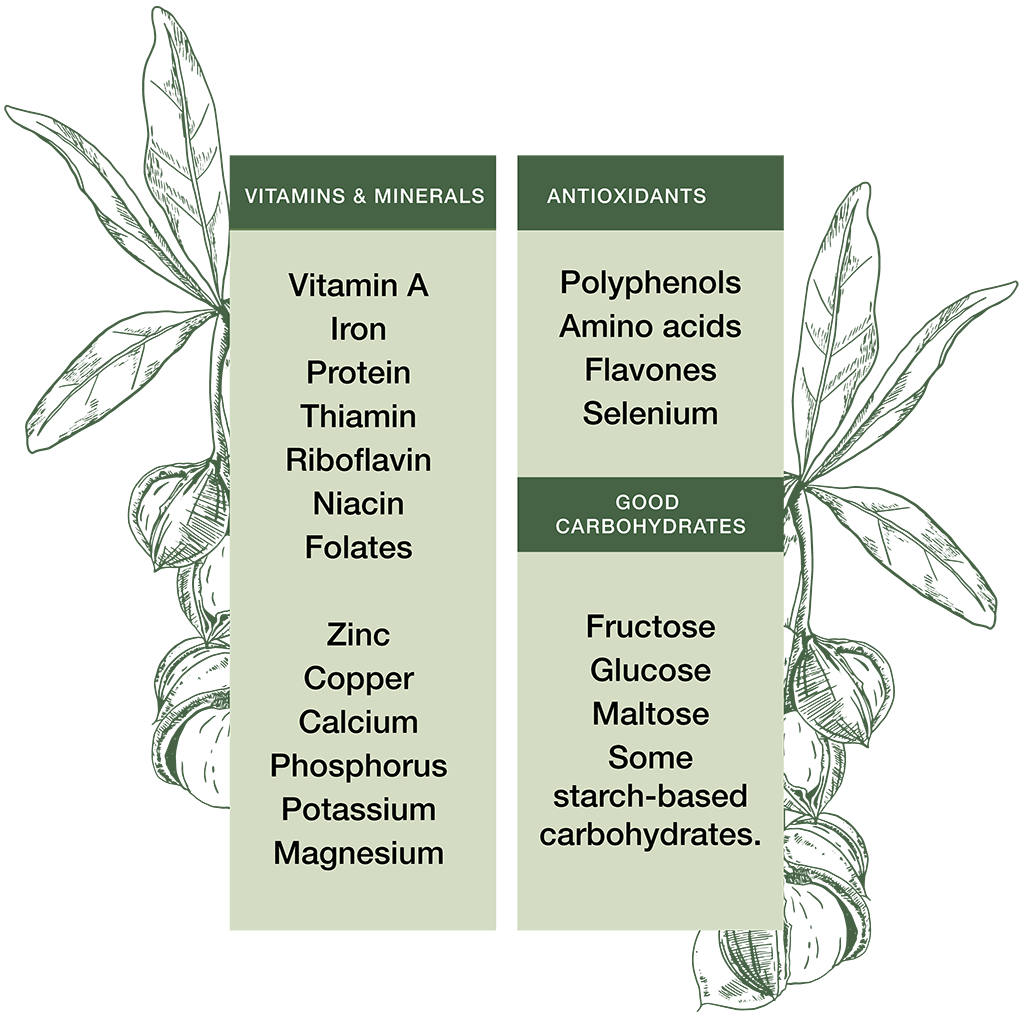 VITAMINS & MINERALS

Vitamin A
Iron
Protein
Thiamin
Riboflavin
Niacin
Folates

Zinc
Copper
Calcium
Phosphorus
Potassium
Magnesium

ANTIOXIDANTS

Polyphenols
Amino acids
Flavones
Selenium

GOOD CARBOHYDRATES

Fructose
Glucose
Maltose
Some starch-based carbohydrates.